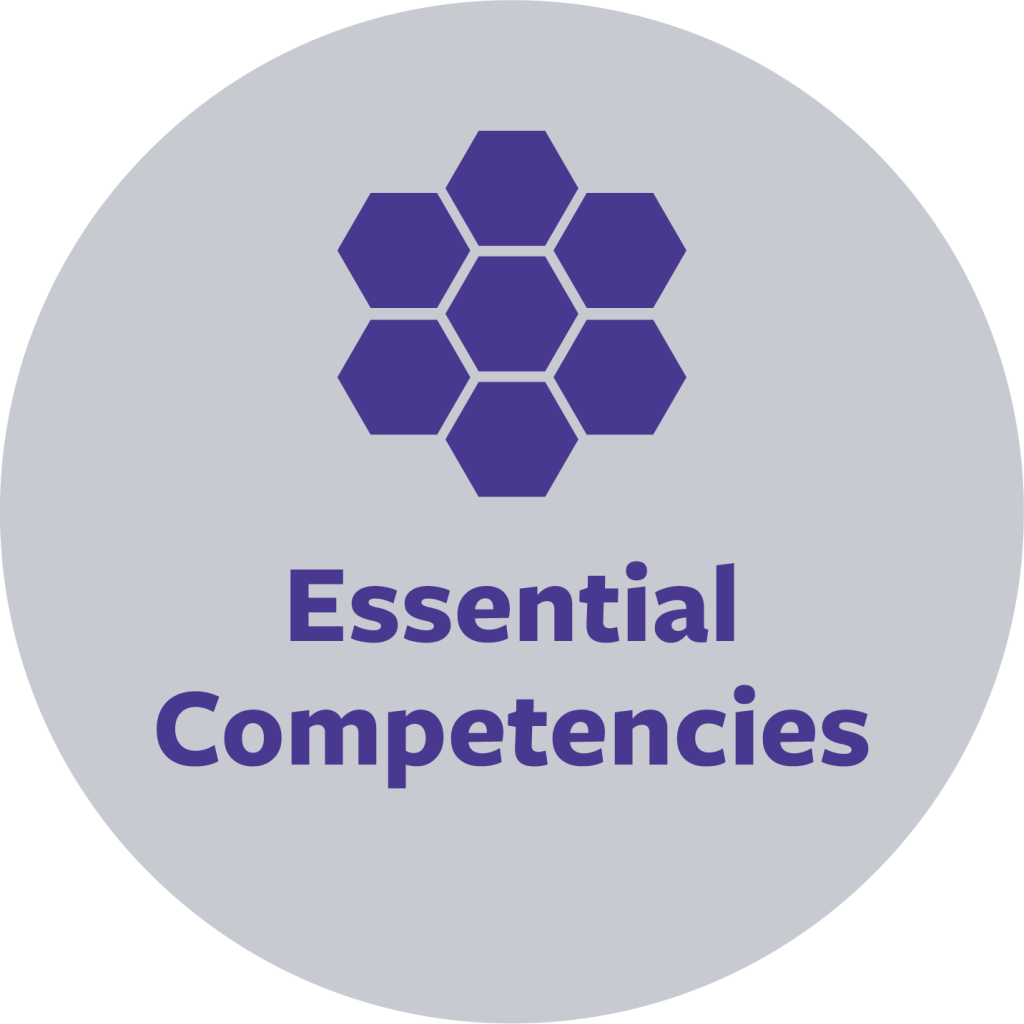 Essential
Competencies